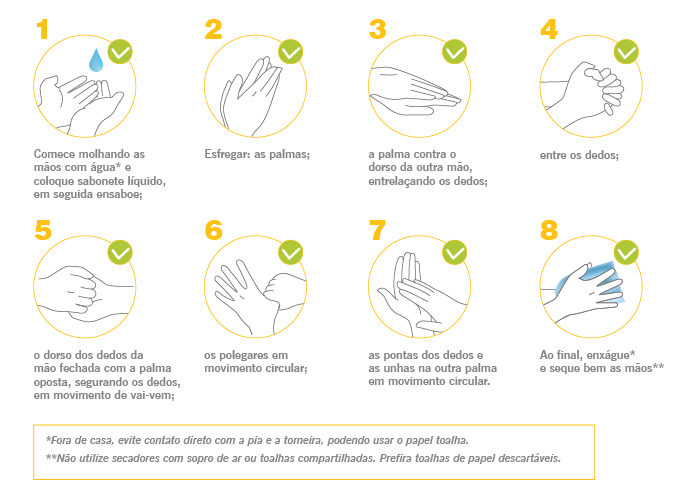 1

Comece molhando as mãos com água* e coloque sabonete líquido, em seguida ensaboe;

2

Esfregar: as palmas;

3

a palma contra o dorso da outra mão, entrelaçando os dedos;

4

entre os dedos;

5

o dorso dos dedos da mão fechada com a palma oposta, segurando os dedos, em movimento de vai-vem;

6

os polegares em movimento circular;

7

as pontas dos dedos e as unhas na outra palma em movimento circular.

8

Ao final, enxágue* e seque bem as mãos**

*Fora de casa, evite contato direto com a pia e a torneira, podendo usar o papel toalha.

**Não utilize secadores com sopro de ar ou toalhas compartilhadas. Prefira toalhas de papel descartáveis.